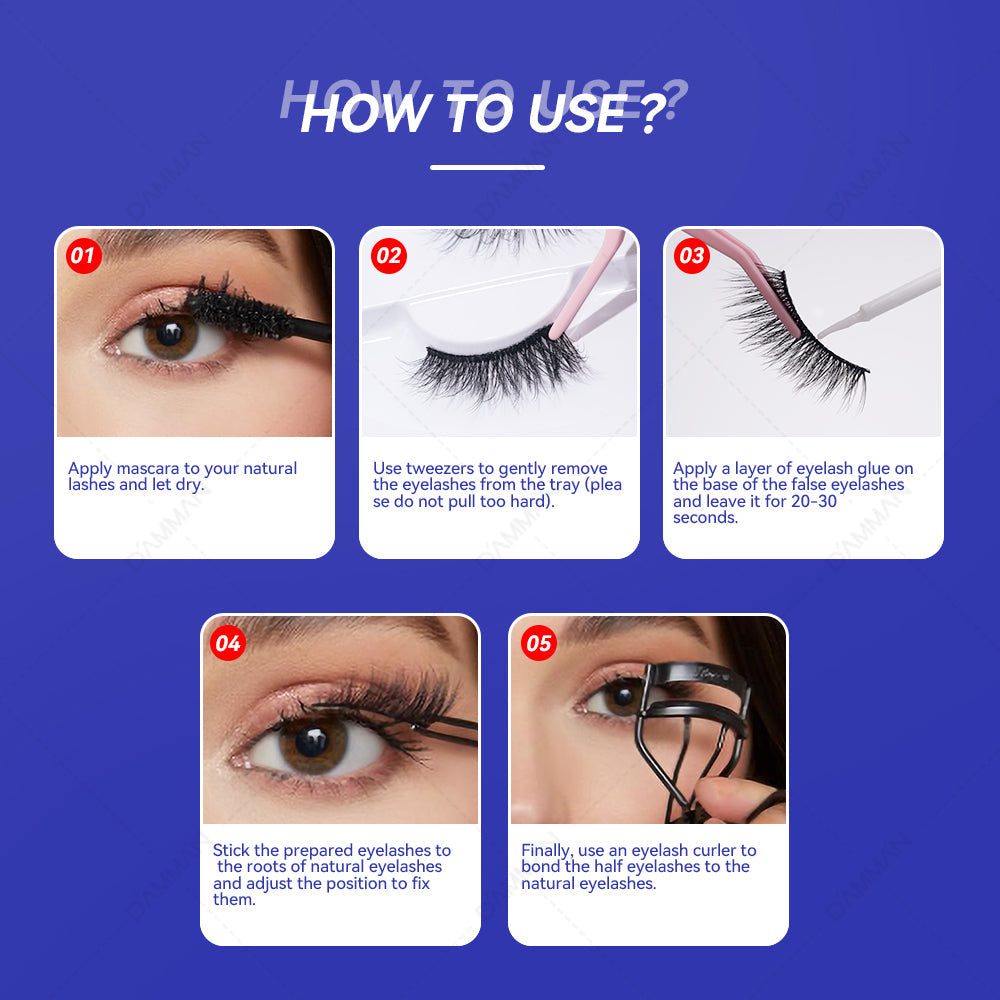 HOW TO USE?

01

Apply mascara to your natural lashes and let dry.

02

Use tweezers to gently remove the eyelashes from the tray (plea se do not pull too hard).

03

Apply a layer of eyelash glue on the base of the false eyelashes and leave it for 20-30 seconds.

04

Stick the prepared eyelashes to the roots of natural eyelashes and adjust the position to fix them.

05

Finally, use an eyelash curler to bond the half eyelashes to the natural eyelashes.